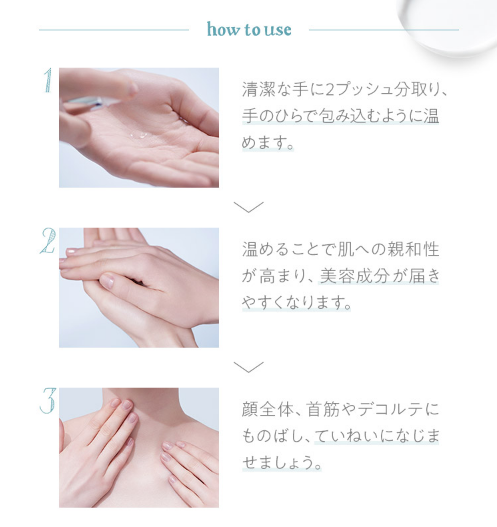 how to use

1

清潔な手に2プッシュ分取り、手のひらで包み込むように温めます。

2

温めることで肌への親和性が高まり、美容成分が届きやすくなります。

3

顔全体、首筋やデコルテにものばし、ていねいになじませましょう。